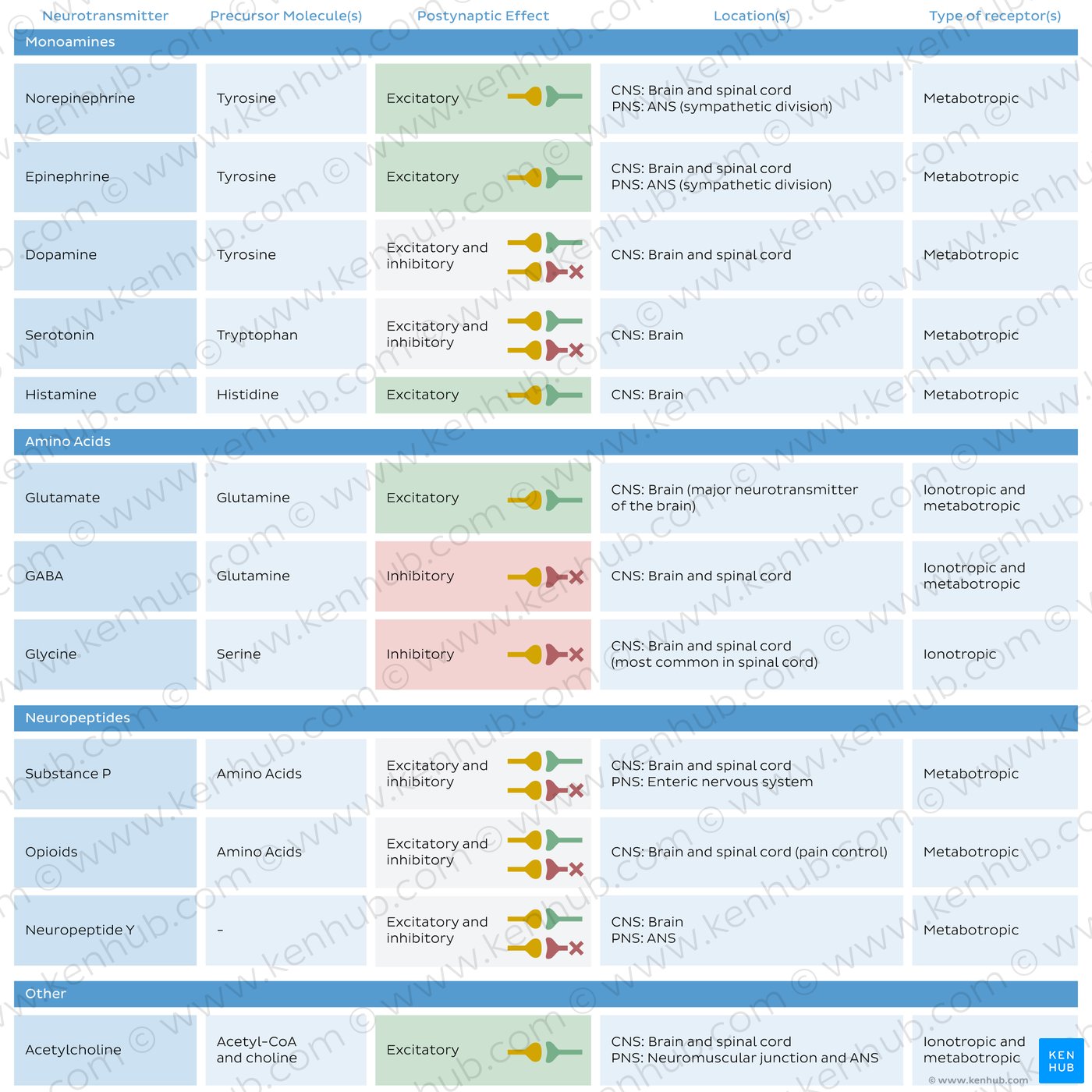 | Neurotransmitter | Precursor Molecule(s) | Postynaptic Effect | Location(s) | Type of receptor(s) |
|---|---|---|---|---|
| Monoamines | | | | |
| Norepinephrine | Tyrosine | Excitatory | CNS: Brain and spinal cord PNS: ANS (sympathetic division) | Metabotropic |
| Epinephrine | Tyrosine | Excitatory | CNS: Brain and spinal cord PNS: ANS (sympathetic division) | Metabotropic |
| Dopamine | Tyrosine | Excitatory and inhibitory | CNS: Brain and spinal cord | Metabotropic |
| Serotonin | Tryptophan | Excitatory and inhibitory | CNS: Brain | Metabotropic |
| Histamine | Histidine | Excitatory | CNS: Brain | Metabotropic |
| Amino Acids | | | | |
| Glutamate | Glutamine | Excitatory | CNS: Brain (major neurotransmitter of the brain) | Ionotropic and metabotropic |
| GABA | Glutamine | Inhibitory | CNS: Brain and spinal cord | Ionotropic and metabotropic |
| Glycine | Serine | Inhibitory | CNS: Brain and spinal cord (most common in spinal cord) | Ionotropic |
| Neuropeptides | | | | |
| Substance P | Amino Acids | Excitatory and inhibitory | CNS: Brain and spinal cord PNS: Enteric nervous system | Metabotropic |
| Opioids | Amino Acids | Excitatory and inhibitory | CNS: Brain and spinal cord (pain control) | Metabotropic |
| Neuropeptide Y | - | Excitatory and inhibitory | CNS: Brain PNS: ANS | Metabotropic |
| Other | | | | |
| Acetylcholine | Acetyl-CoA and choline | Excitatory | CNS: Brain and spinal cord PNS: Neuromuscular junction and ANS | Ionotropic and metabotropic |

KEN HUB
© www.kenhub.com