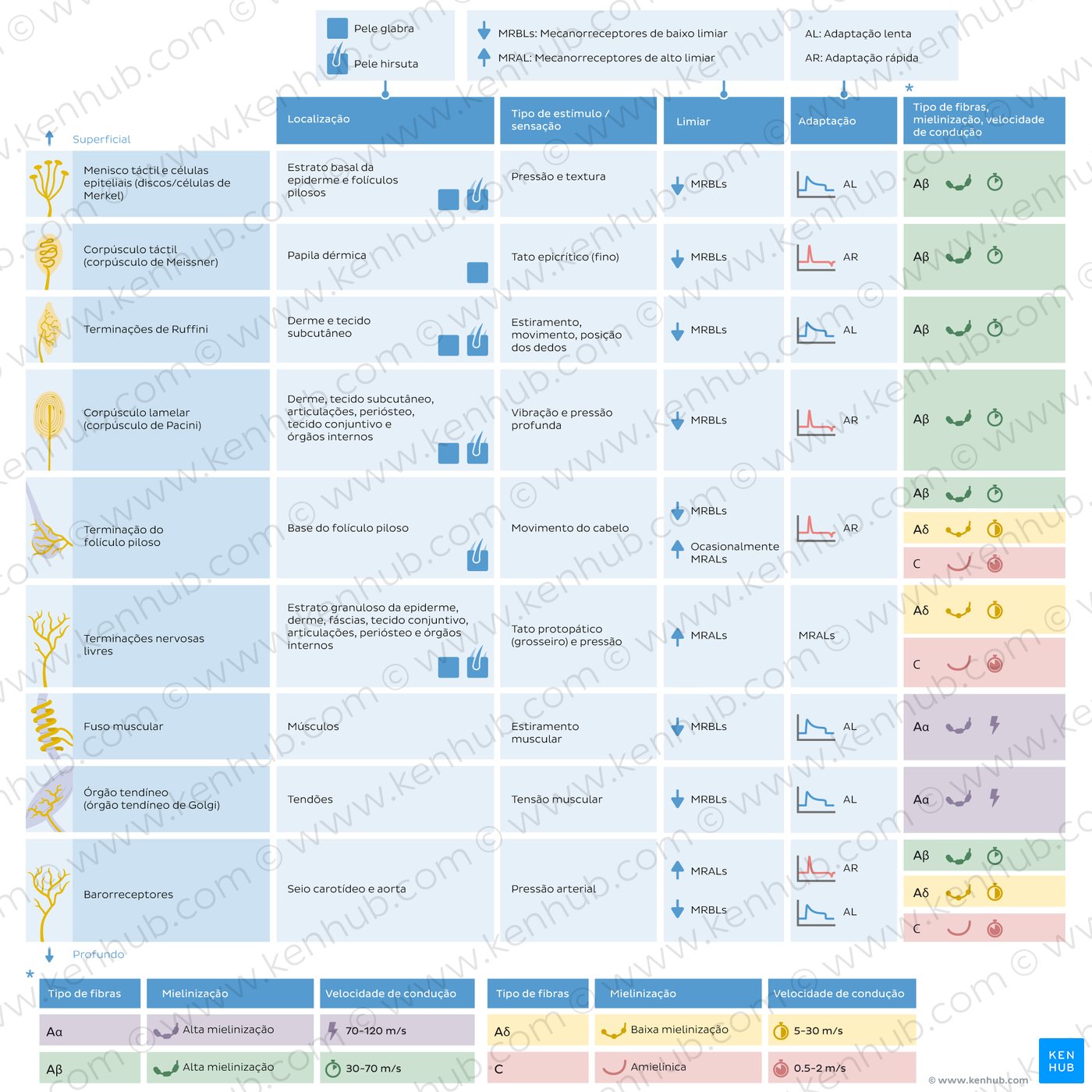 Pele glabra
Pele hirsuta

MRBLs: Mecanorreceptores de baixo limiar
MRAL: Mecanorreceptores de alto limiar

AL: Adaptação lenta
AR: Adaptação rápida

Superficial

| | Localização | Tipo de estímulo / sensação | Limiar | Adaptação | * Tipo de fibras, mielinização, velocidade de condução |
|---|---|---|---|---|---|
| Menisco táctil e células epiteliais (discos/células de Merkel) | Estrato basal da epiderme e folículos pilosos | Pressão e textura | MRBLs | AL | Aβ |
| Corpúsculo táctil (corpúsculo de Meissner) | Papila dérmica | Tato epicrítico (fino) | MRBLs | AR | Aβ |
| Terminações de Ruffini | Derme e tecido subcutâneo | Estiramento, movimento, posição dos dedos | MRBLs | AL | Aβ |
| Corpúsculo lamelar (corpúsculo de Pacini) | Derme, tecido subcutâneo, articulações, periósteo, tecido conjuntivo e órgãos internos | Vibração e pressão profunda | MRBLs | AR | Aβ |
| Terminação do folículo piloso | Base do folículo piloso | Movimento do cabelo | MRBLs Ocasionalmente MRALs | AR | Aβ Aδ C |
| Terminações nervosas livres | Estrato granuloso da epiderme, derme, fáscias, tecido conjuntivo, articulações, periósteo e órgãos internos | Tato protopático (grosseiro) e pressão | MRALs | MRALs | Aδ C |
| Fuso muscular | Músculos | Estiramento muscular | MRBLs | AL | Aα |
| Órgão tendíneo (órgão tendíneo de Golgi) | Tendões | Tensão muscular | MRBLs | AL | Aα |
| Barorreceptores | Seio carotídeo e aorta | Pressão arterial | MRALs MRBLs | AR AL | Aβ Aδ C |

Profundo

*
| Tipo de fibras | Mielinização | Velocidade de condução |
|---|---|---|
| Aα | Alta mielinização | 70-120 m/s |
| Aβ | Alta mielinização | 30-70 m/s |

| Tipo de fibras | Mielinização | Velocidade de condução |
|---|---|---|
| Aδ | Baixa mielinização | 5-30 m/s |
| C | Amielínica | 0.5-2 m/s |

KEN HUB
© www.kenhub.com