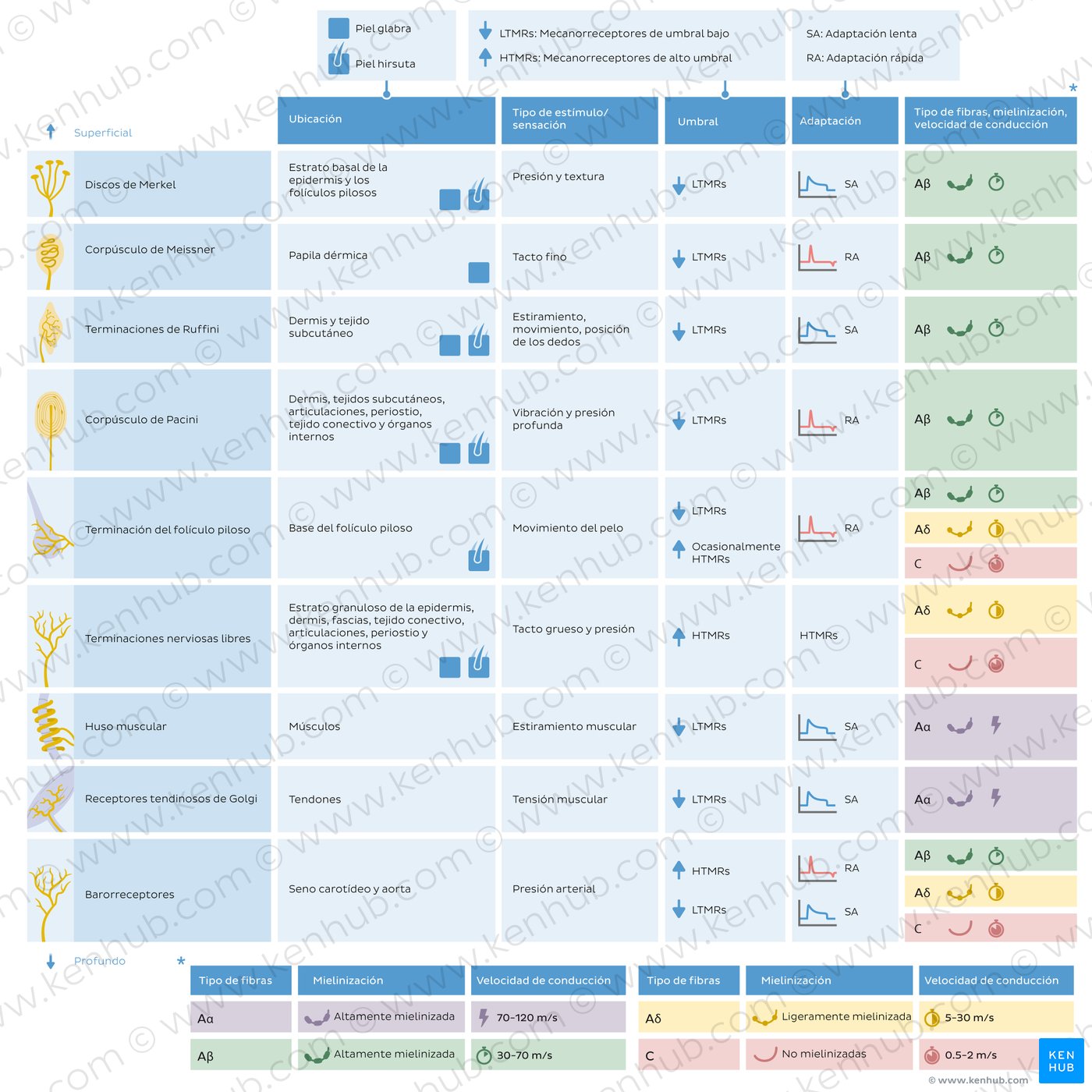 Piel glabra
Piel hirsuta

LTMRs: Mecanorreceptores de umbral bajo
HTMRs: Mecanorreceptores de alto umbral

SA: Adaptación lenta
RA: Adaptación rápida

*

Superficial

| | Ubicación | Tipo de estímulo/ sensación | Umbral | Adaptación | Tipo de fibras, mielinización, velocidad de conducción |
|---|---|---|---|---|---|
| Discos de Merkel | Estrato basal de la epidermis y los folículos pilosos | Presión y textura | LTMRs | SA | Aβ |
| Corpúsculo de Meissner | Papila dérmica | Tacto fino | LTMRs | RA | Aβ |
| Terminaciones de Ruffini | Dermis y tejido subcutáneo | Estiramiento, movimiento, posición de los dedos | LTMRs | SA | Aβ |
| Corpúsculo de Pacini | Dermis, tejidos subcutáneos, articulaciones, periostio, tejido conectivo y órganos internos | Vibración y presión profunda | LTMRs | RA | Aβ |
| Terminación del folículo piloso | Base del folículo piloso | Movimiento del pelo | LTMRs Ocasionalmente HTMRs | RA | Aβ Aδ C |
| Terminaciones nerviosas libres | Estrato granuloso de la epidermis, dermis, fascias, tejido conectivo, articulaciones, periostio y órganos internos | Tacto grueso y presión | HTMRs | HTMRs | Aδ C |
| Huso muscular | Músculos | Estiramiento muscular | LTMRs | SA | Aα |
| Receptores tendinosos de Golgi | Tendones | Tensión muscular | LTMRs | SA | Aα |
| Barorreceptores | Seno carotídeo y aorta | Presión arterial | HTMRs LTMRs | RA SA | Aβ Aδ C |

Profundo

*

| Tipo de fibras | Mielinización | Velocidad de conducción |
|---|---|---|
| Aα | Altamente mielinizada | 70-120 m/s |
| Aβ | Altamente mielinizada | 30-70 m/s |

| Tipo de fibras | Mielinización | Velocidad de conducción |
|---|---|---|
| Aδ | Ligeramente mielinizada | 5-30 m/s |
| C | No mielinizadas | 0.5-2 m/s |

KEN HUB
© www.kenhub.com